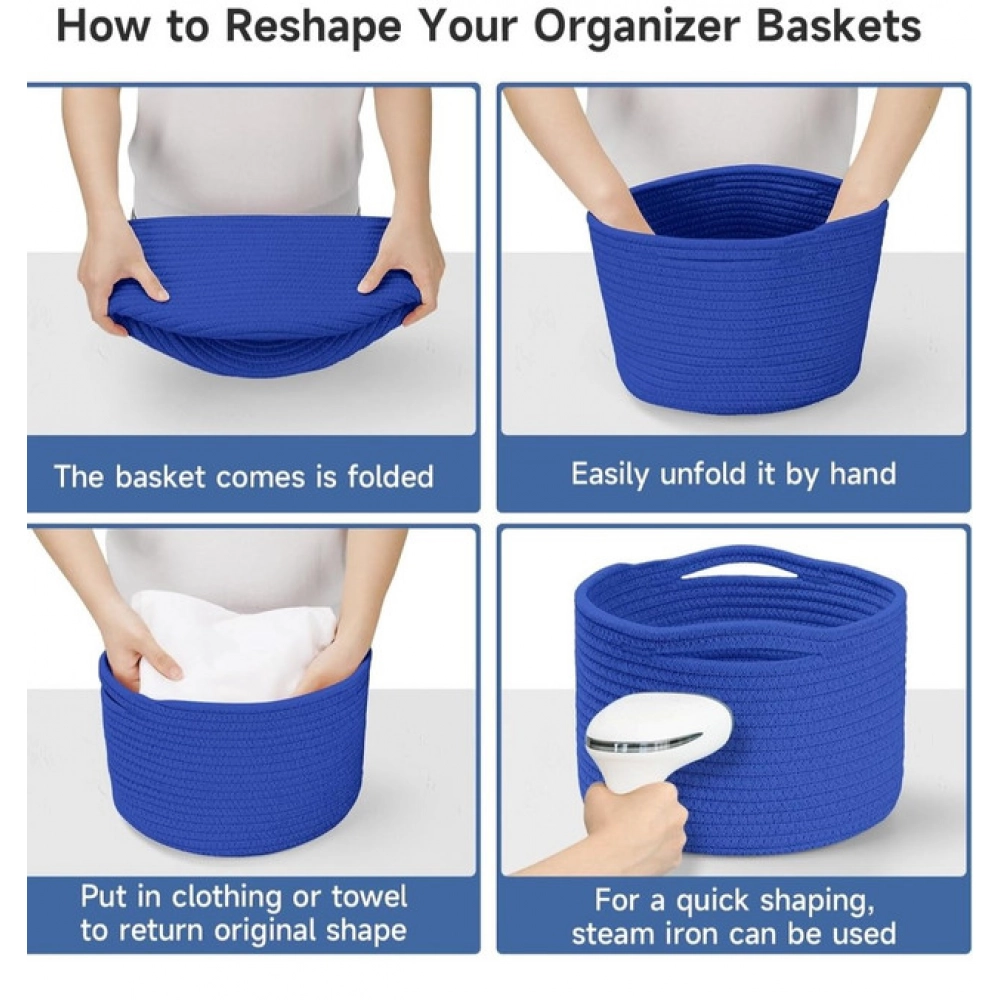 How to Reshape Your Organizer Baskets

The basket comes is folded

Easily unfold it by hand

Put in clothing or towel to return original shape

For a quick shaping, steam iron can be used