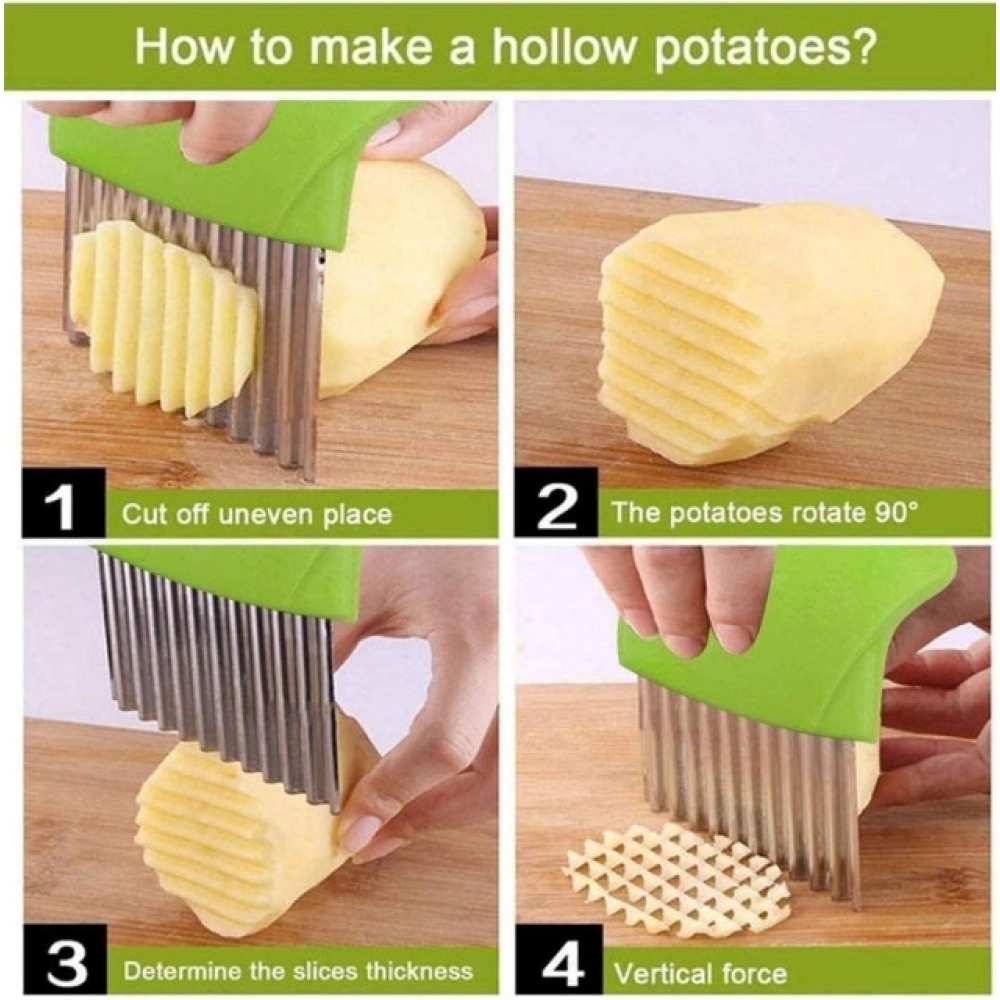 How to make a hollow potatoes?

1 Cut off uneven place

2 The potatoes rotate 90°

3 Determine the slices thickness

4 Vertical force